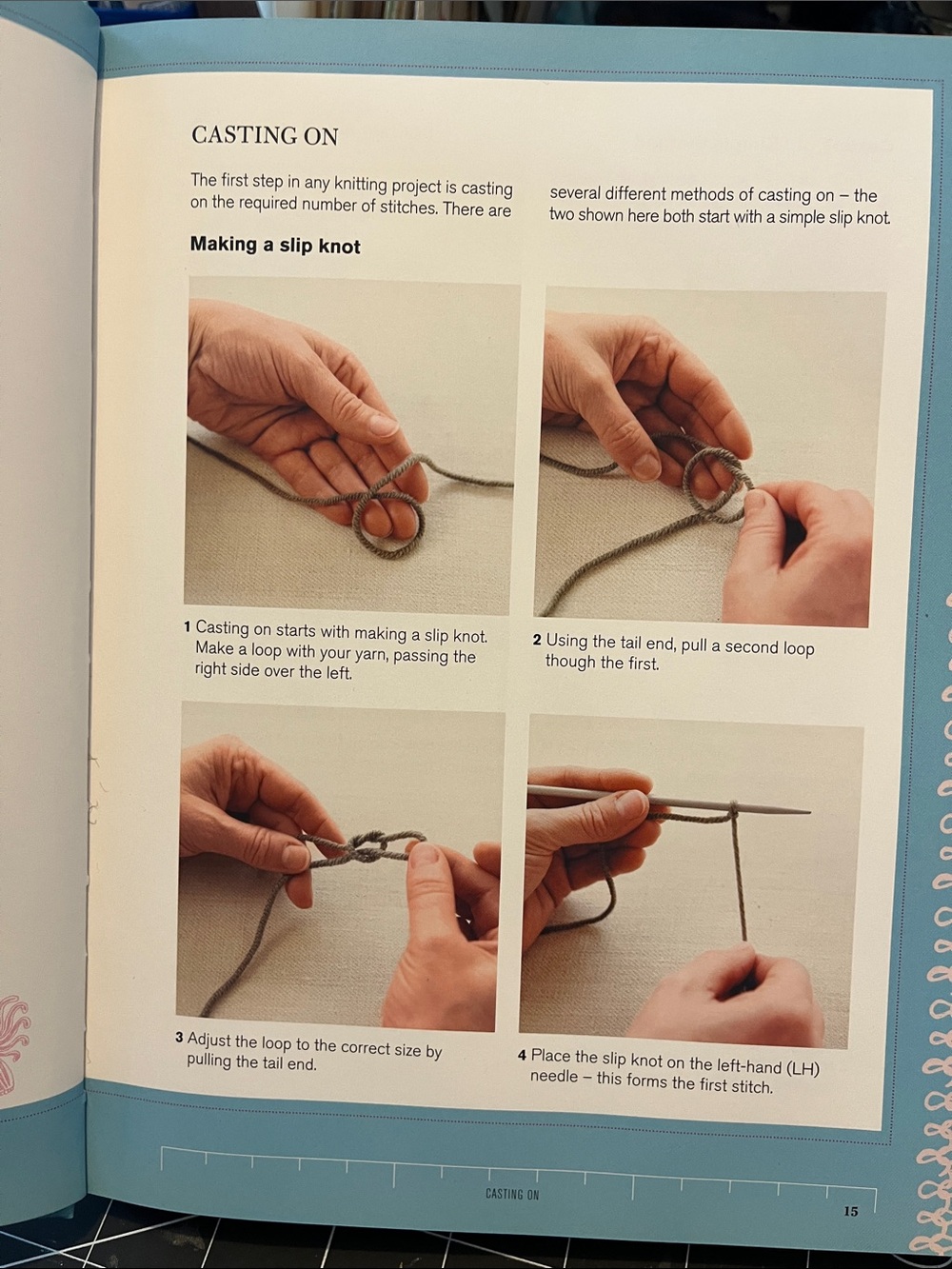 CASTING ON

The first step in any knitting project is casting on the required number of stitches. There are several different methods of casting on – the two shown here both start with a simple slip knot.

Making a slip knot

1 Casting on starts with making a slip knot. Make a loop with your yarn, passing the right side over the left.

2 Using the tail end, pull a second loop though the first.

3 Adjust the loop to the correct size by pulling the tail end.

4 Place the slip knot on the left-hand (LH) needle – this forms the first stitch.

CASTING ON

15